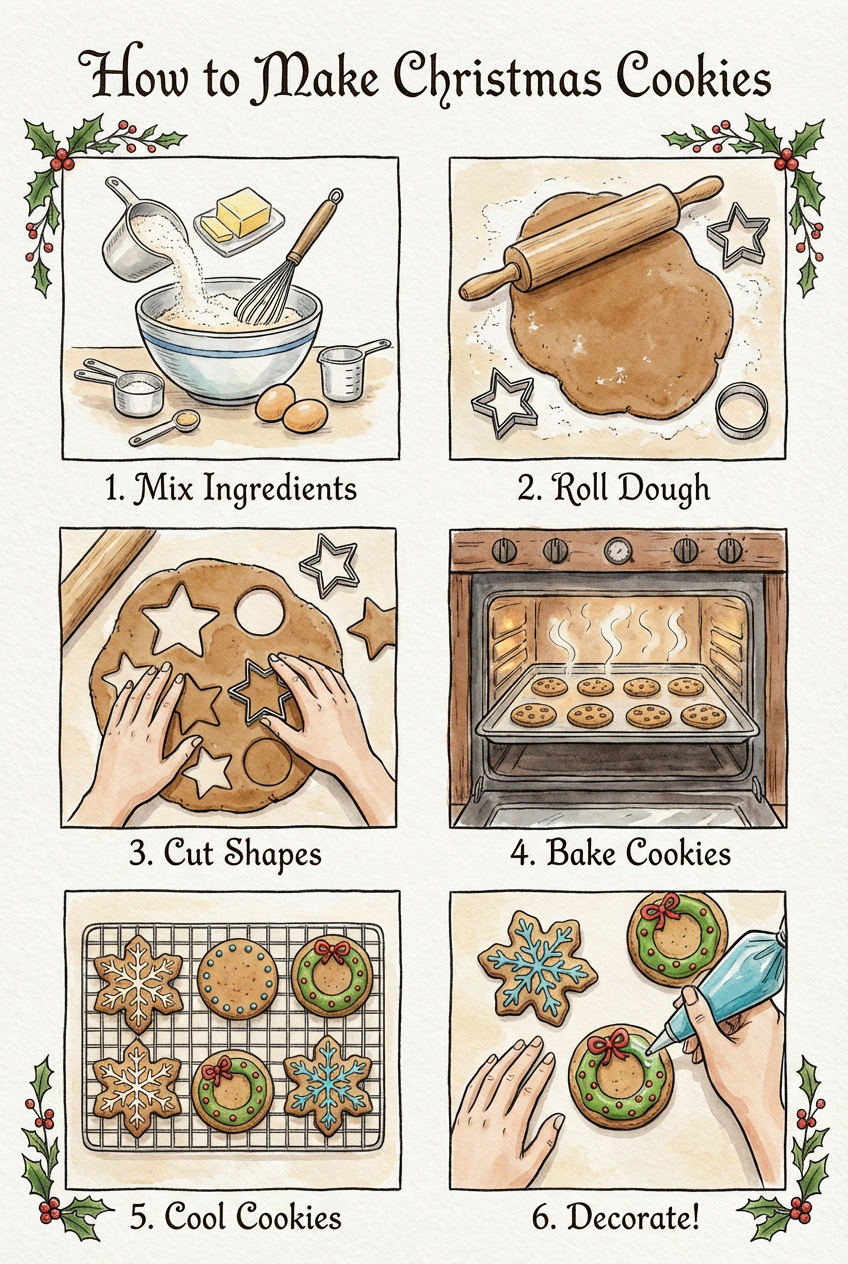 How to Make Christmas Cookies

1. Mix Ingredients

2. Roll Dough

3. Cut Shapes

4. Bake Cookies

5. Cool Cookies

6. Decorate!