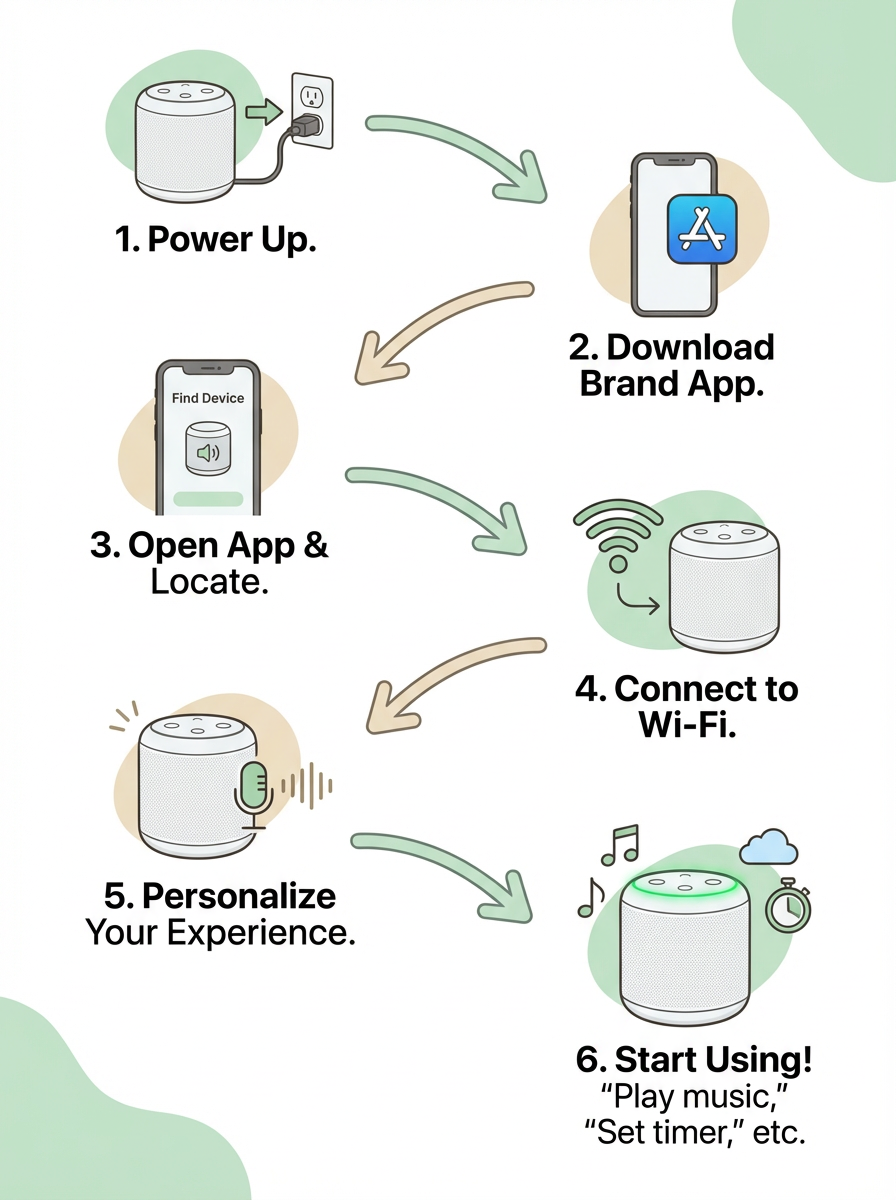 1. Power Up.

2. Download Brand App.

Find Device

3. Open App & Locate.

4. Connect to Wi-Fi.

5. Personalize Your Experience.

6. Start Using! “Play music,” “Set timer,” etc.