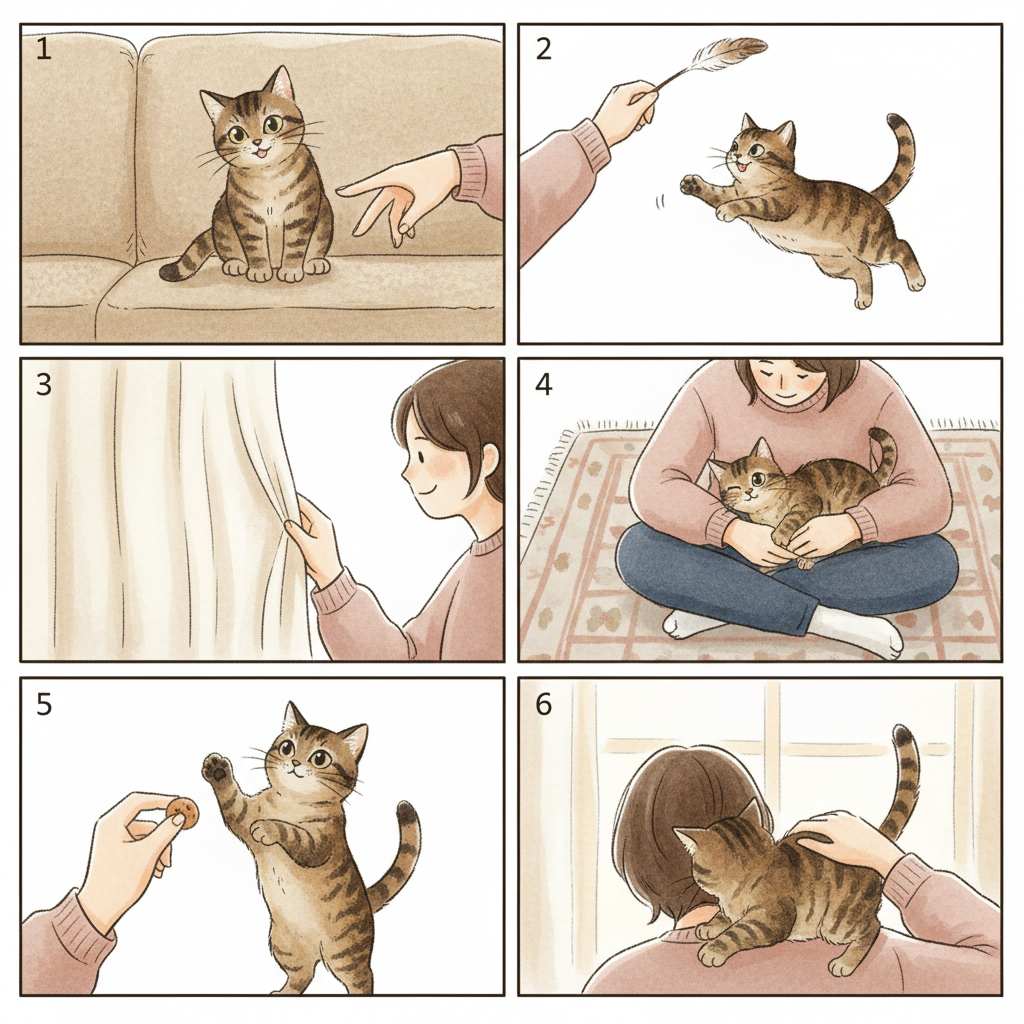 1

2

3

4

5

6