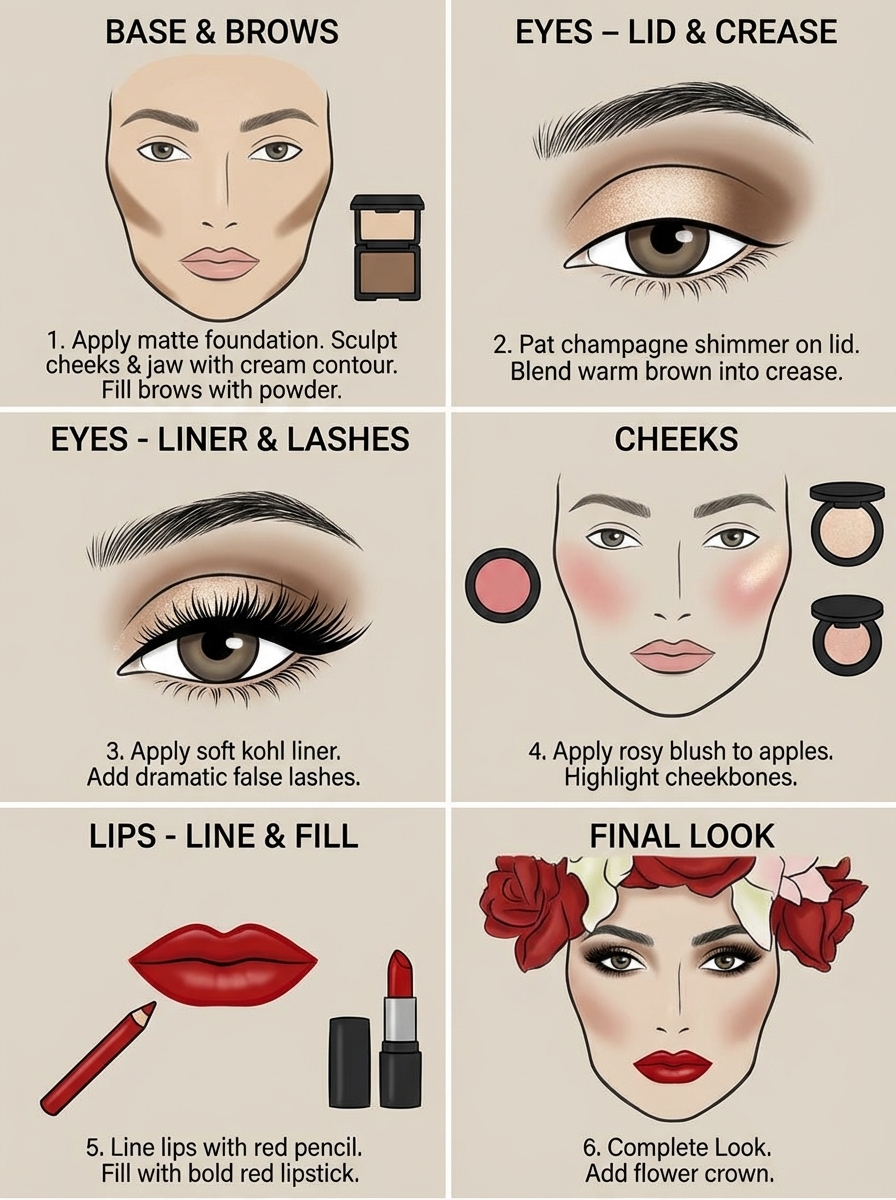 BASE & BROWS

1. Apply matte foundation. Sculpt cheeks & jaw with cream contour. Fill brows with powder.

EYES – LID & CREASE

2. Pat champagne shimmer on lid. Blend warm brown into crease.

EYES - LINER & LASHES

3. Apply soft kohl liner. Add dramatic false lashes.

CHEEKS

4. Apply rosy blush to apples. Highlight cheekbones.

LIPS - LINE & FILL

5. Line lips with red pencil. Fill with bold red lipstick.

FINAL LOOK

6. Complete Look. Add flower crown.