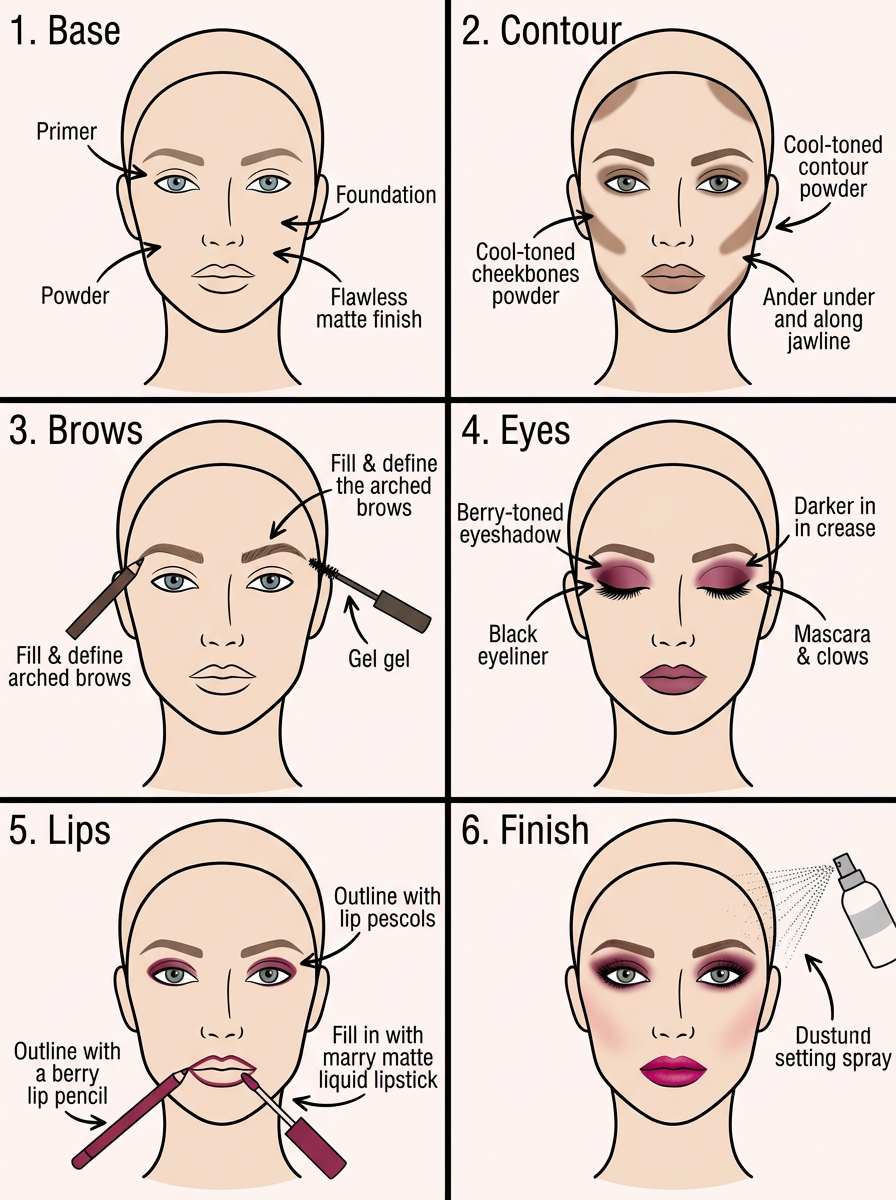 1. Base

Primer

Foundation

Powder

Flawless matte finish

2. Contour

Cool-toned contour powder

Cool-toned cheekbones powder

Ander under and along jawline

3. Brows

Fill & define the arched brows

Fill & define arched brows

Gel gel

4. Eyes

Berry-toned eyeshadow

Darker in in crease

Black eyeliner

Mascara & clows

5. Lips

Outline with lip pescols

Outline with a berry lip pencil

Fill in with marry matte liquid lipstick

6. Finish

Dustund setting spray