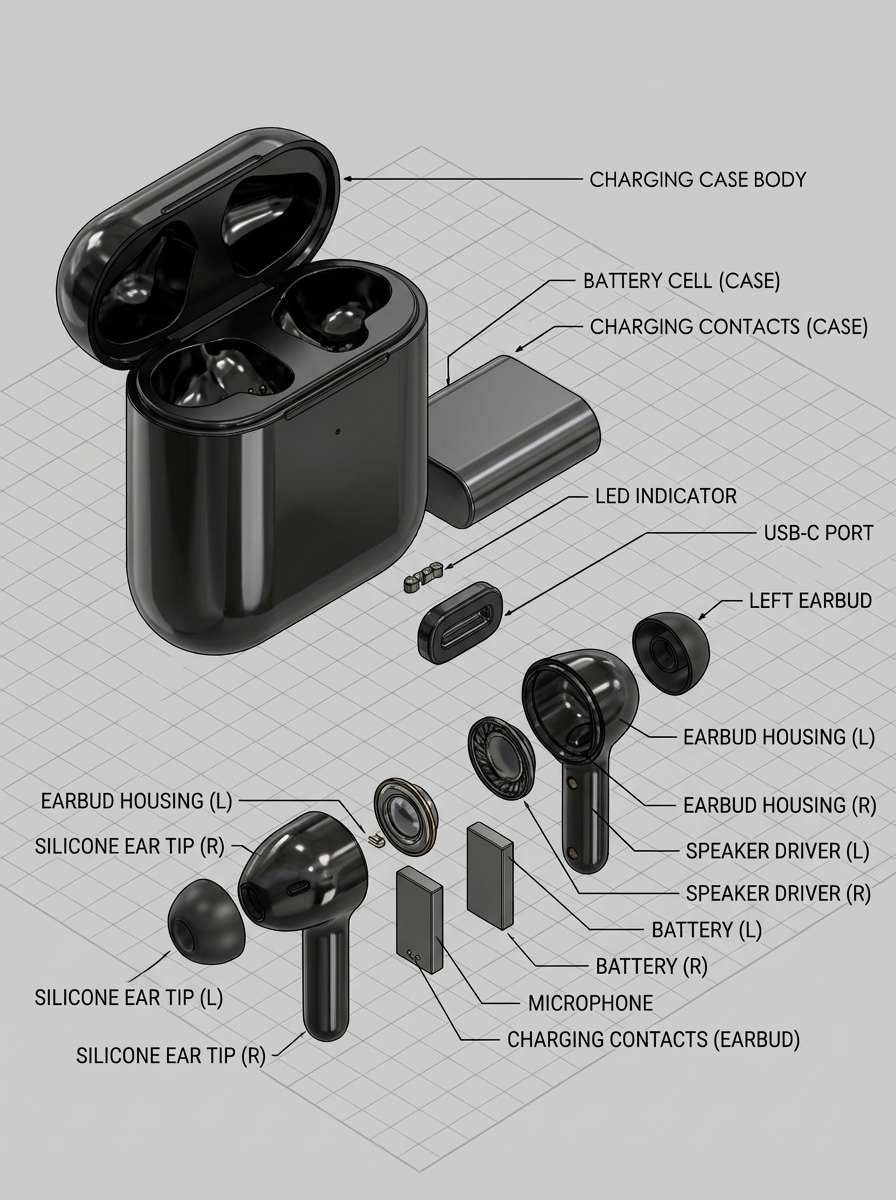 CHARGING CASE BODY

BATTERY CELL (CASE)

CHARGING CONTACTS (CASE)

LED INDICATOR

USB-C PORT

LEFT EARBUD

EARBUD HOUSING (L)

EARBUD HOUSING (R)

SPEAKER DRIVER (L)

SPEAKER DRIVER (R)

BATTERY (L)

BATTERY (R)

MICROPHONE

CHARGING CONTACTS (EARBUD)

EARBUD HOUSING (L)

SILICONE EAR TIP (R)

SILICONE EAR TIP (L)

SILICONE EAR TIP (R)